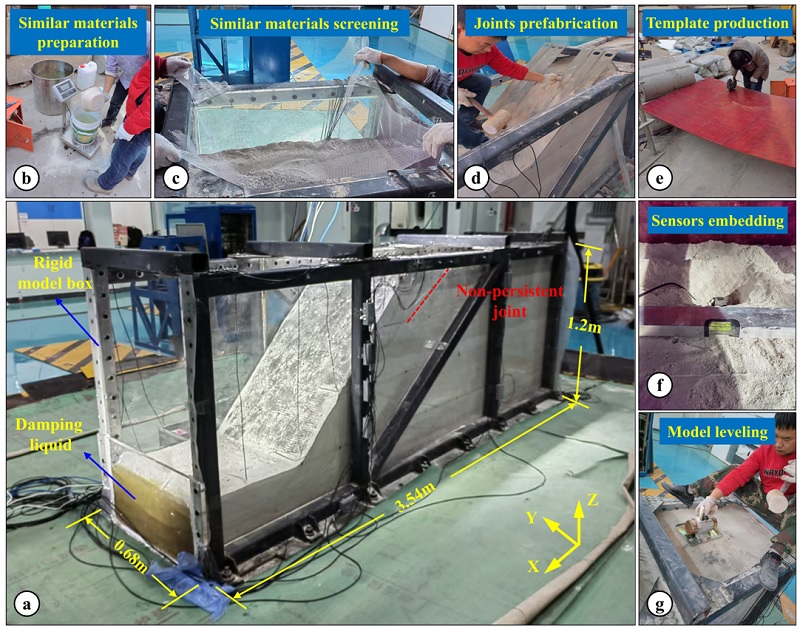 Similar materials preparation

b

Similar materials screening

c

Joints prefabrication

d

Template production

e

Rigid model box

Non-persistent joint

1.2m

Damping liquid

3.54m

0.68m

Z

Y

X

a

Sensors embedding

f

Model leveling

g