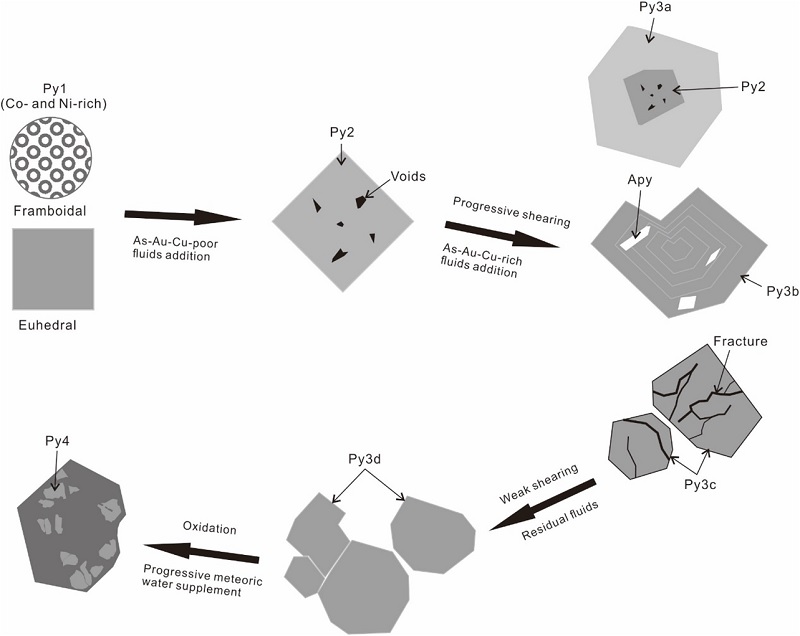 Py1
(Co- and Ni-rich)

Framboidal

Euhedral

As-Au-Cu-poor fluids addition

Py2

Voids

Progressive shearing

As-Au-Cu-rich fluids addition

Py3a

Py2

Apy

Py3b

Fracture

Py3c

Weak shearing

Residual fluids

Py3d

Oxidation

Progressive meteoric water supplement

Py4